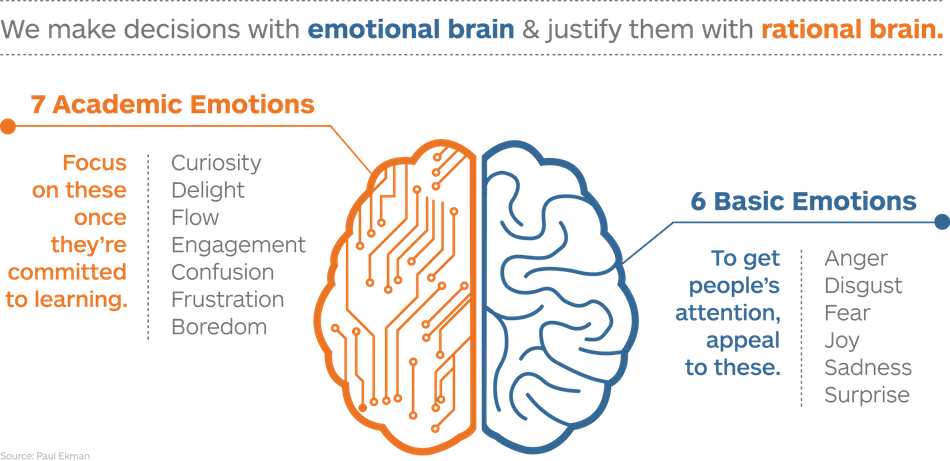 We make decisions with emotional brain & justify them with rational brain.

7 Academic Emotions

Focus on these once they're committed to learning.

Curiosity
Delight
Flow
Engagement
Confusion
Frustration
Boredom

6 Basic Emotions

To get people's attention, appeal to these.

Anger
Disgust
Fear
Joy
Sadness
Surprise

Source: Paul Ekman