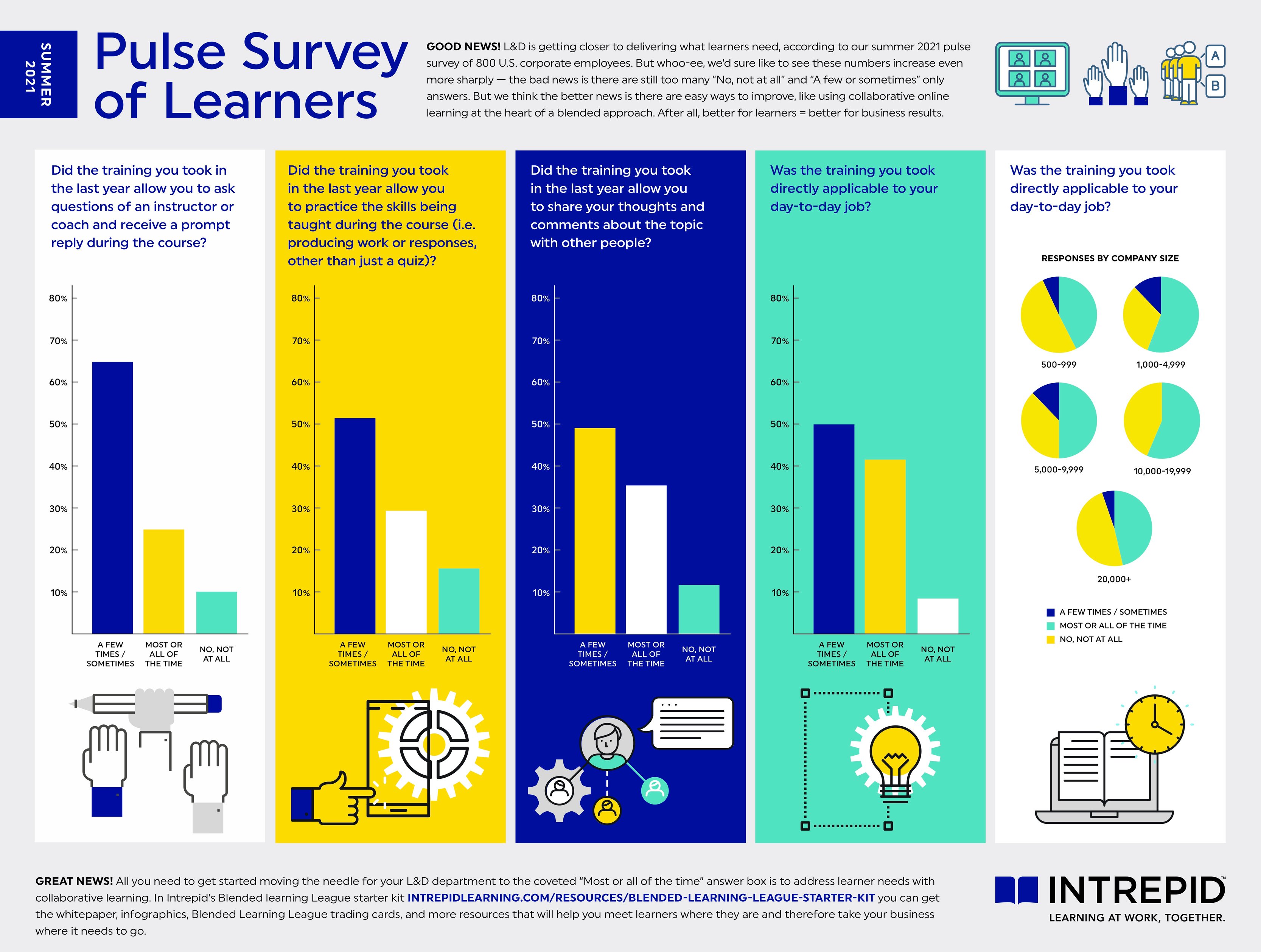 SUMMER 2021

Pulse Survey of Learners

GOOD NEWS! L&D is getting closer to delivering what learners need, according to our summer 2021 pulse survey of 800 U.S. corporate employees. But whoo-ee, we'd sure like to see these numbers increase even more sharply — the bad news is there are still too many "No, not at all" and "A few or sometimes" only answers. But we think the better news is there are easy ways to improve, like using collaborative online learning at the heart of a blended approach. After all, better for learners = better for business results.

A
B

Did the training you took in the last year allow you to ask questions of an instructor or coach and receive a prompt reply during the course?

80%
70%
60%
50%
40%
30%
20%
10%

A FEW TIMES / SOMETIMES
MOST OR ALL OF THE TIME
NO, NOT AT ALL

Did the training you took in the last year allow you to practice the skills being taught during the course (i.e. producing work or responses, other than just a quiz)?

80%
70%
60%
50%
40%
30%
20%
10%

A FEW TIMES / SOMETIMES
MOST OR ALL OF THE TIME
NO, NOT AT ALL

Did the training you took in the last year allow you to share your thoughts and comments about the topic with other people?

80%
70%
60%
50%
40%
30%
20%
10%

A FEW TIMES / SOMETIMES
MOST OR ALL OF THE TIME
NO, NOT AT ALL

Was the training you took directly applicable to your day-to-day job?

80%
70%
60%
50%
40%
30%
20%
10%

A FEW TIMES / SOMETIMES
MOST OR ALL OF THE TIME
NO, NOT AT ALL

Was the training you took directly applicable to your day-to-day job?

RESPONSES BY COMPANY SIZE

500-999
1,000-4,999
5,000-9,999
10,000-19,999
20,000+

A FEW TIMES / SOMETIMES
MOST OR ALL OF THE TIME
NO, NOT AT ALL

GREAT NEWS! All you need to get started moving the needle for your L&D department to the coveted "Most or all of the time" answer box is to address learner needs with collaborative learning. In Intrepid's Blended learning League starter kit INTREPIDLEARNING.COM/RESOURCES/BLENDED-LEARNING-LEAGUE-STARTER-KIT you can get the whitepaper, infographics, Blended Learning League trading cards, and more resources that will help you meet learners where they are and therefore take your business where it needs to go.

INTREPID™
LEARNING AT WORK, TOGETHER.